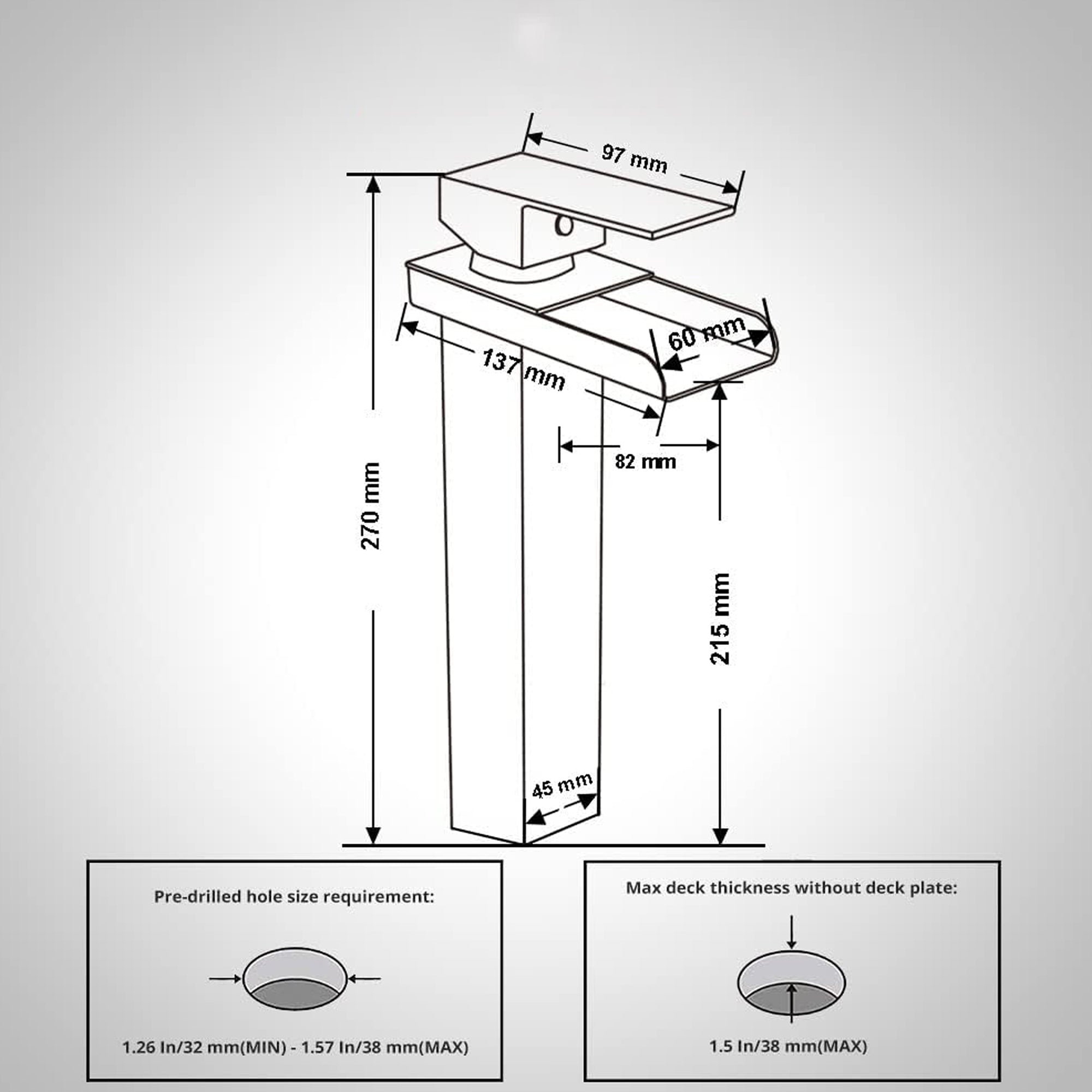 97 mm

60 mm

137 mm

82 mm

270 mm

215 mm

45 mm

Pre-drilled hole size requirement:

1.26 In/32 mm(MIN) - 1.57 In/38 mm(MAX)

Max deck thickness without deck plate:

1.5 In/38 mm(MAX)