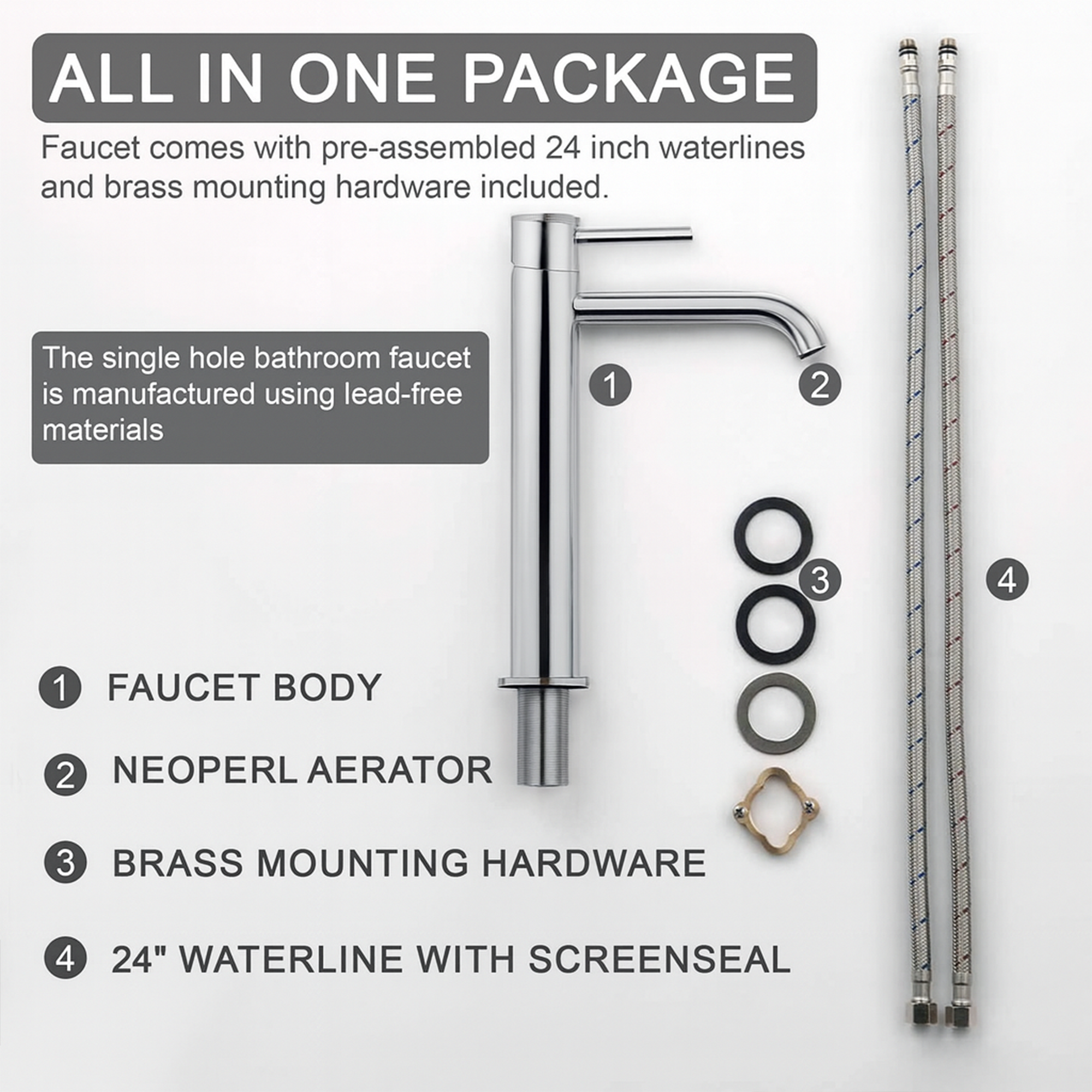 ALL IN ONE PACKAGE

Faucet comes with pre-assembled 24 inch waterlines and brass mounting hardware included.

The single hole bathroom faucet is manufactured using lead-free materials

1

2

3

4

1 FAUCET BODY

2 NEOPERL AERATOR

3 BRASS MOUNTING HARDWARE

4 24" WATERLINE WITH SCREENSEAL