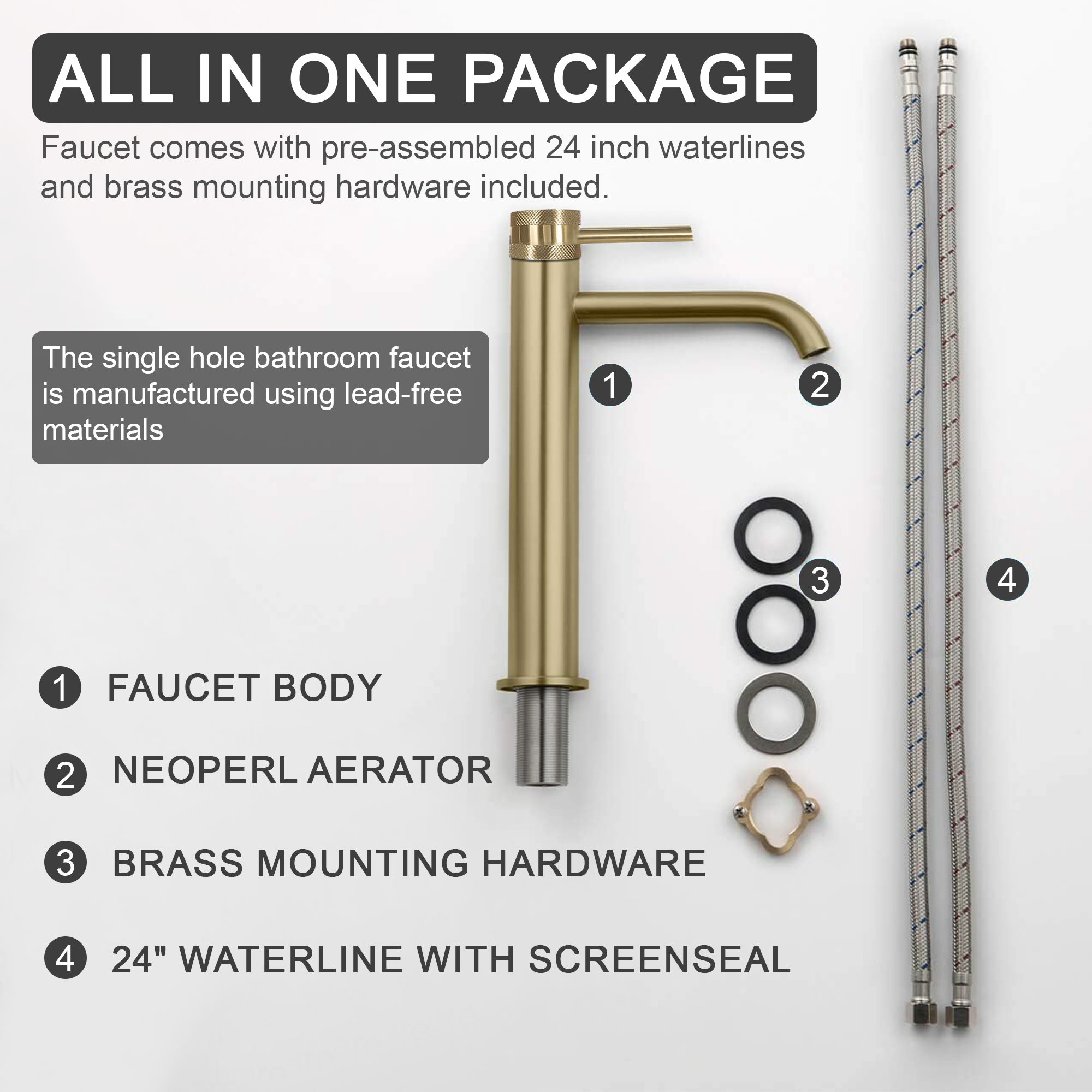 ALL IN ONE PACKAGE

Faucet comes with pre-assembled 24 inch waterlines and brass mounting hardware included.

The single hole bathroom faucet is manufactured using lead-free materials

1

2

3

4

1 FAUCET BODY

2 NEOPERL AERATOR

3 BRASS MOUNTING HARDWARE

4 24" WATERLINE WITH SCREENSEAL