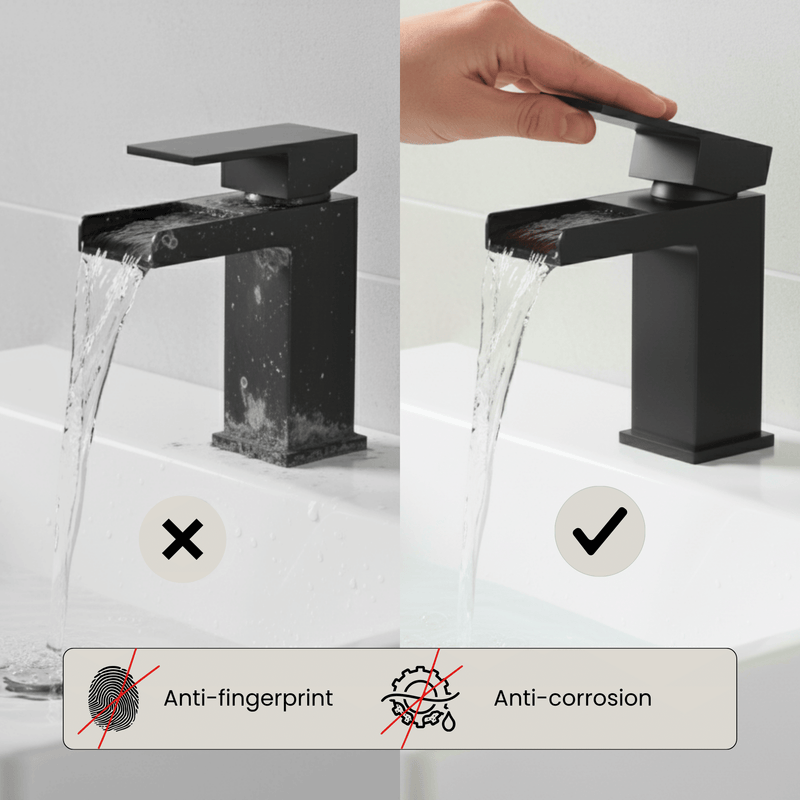 Anti-fingerprint
Anti-corrosion