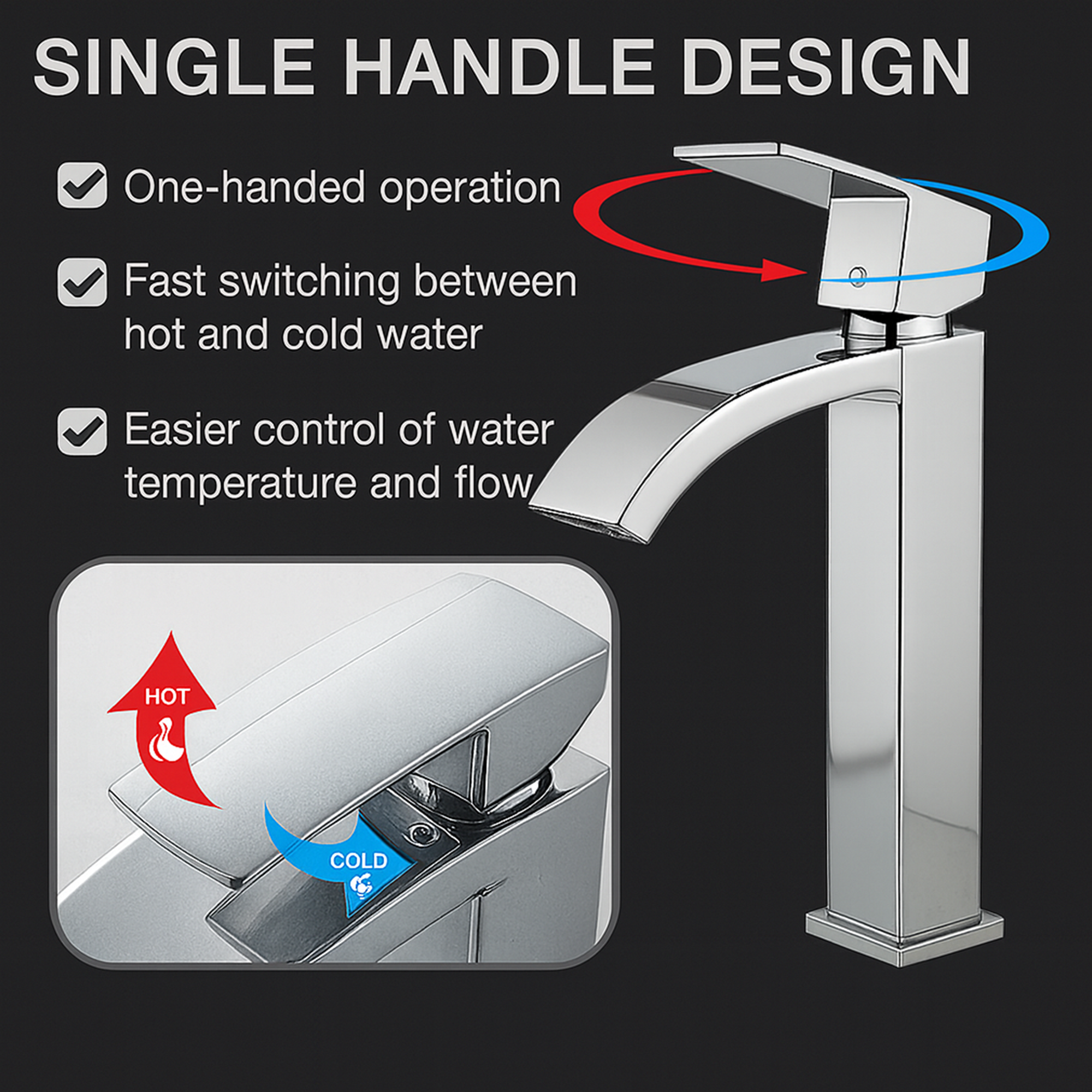 SINGLE HANDLE DESIGN

One-handed operation

Fast switching between hot and cold water

Easier control of water temperature and flow

HOT

COLD