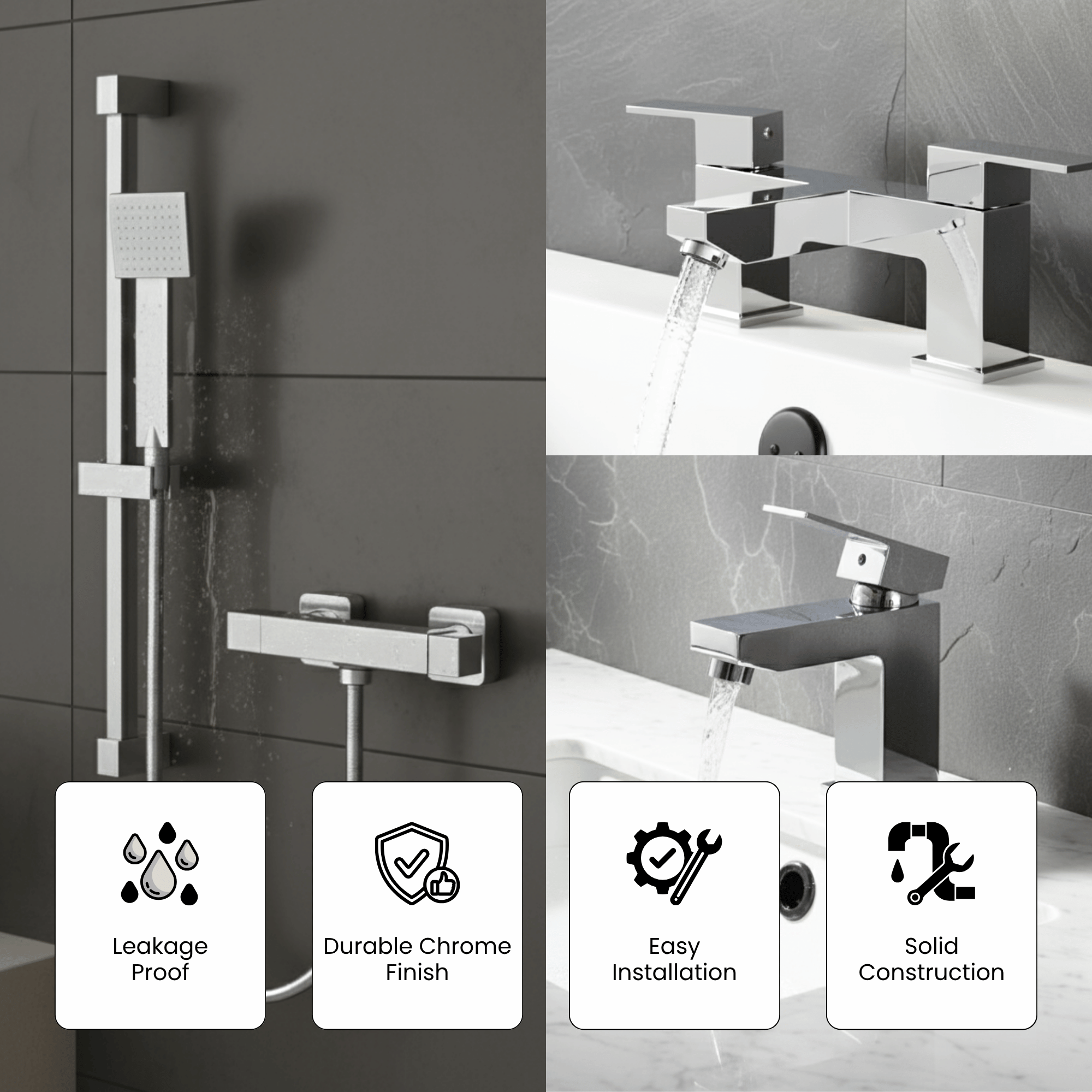 Leakage Proof

Durable Chrome Finish

Easy Installation

Solid Construction