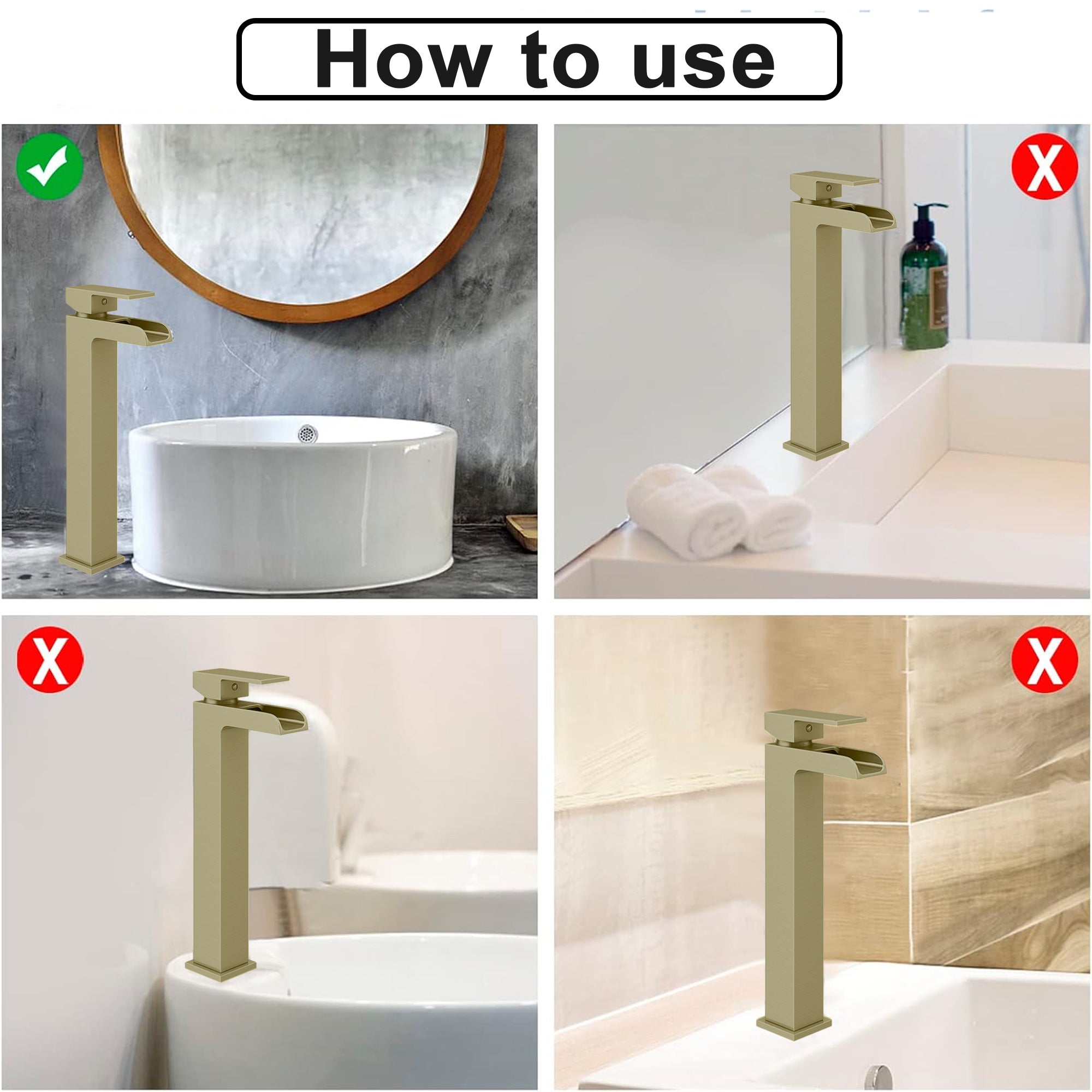 How to use

X

X

X