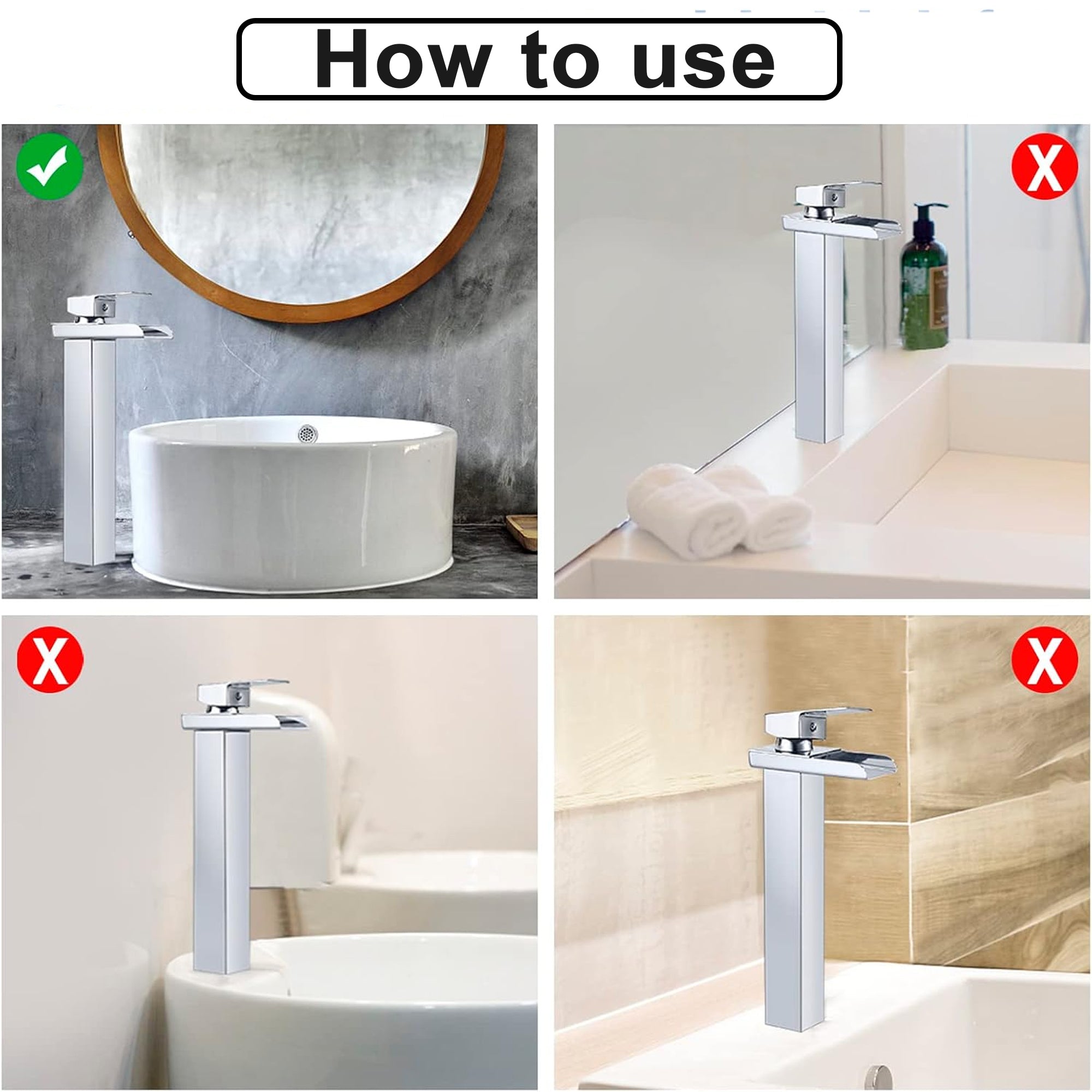 How to use

X

X

X