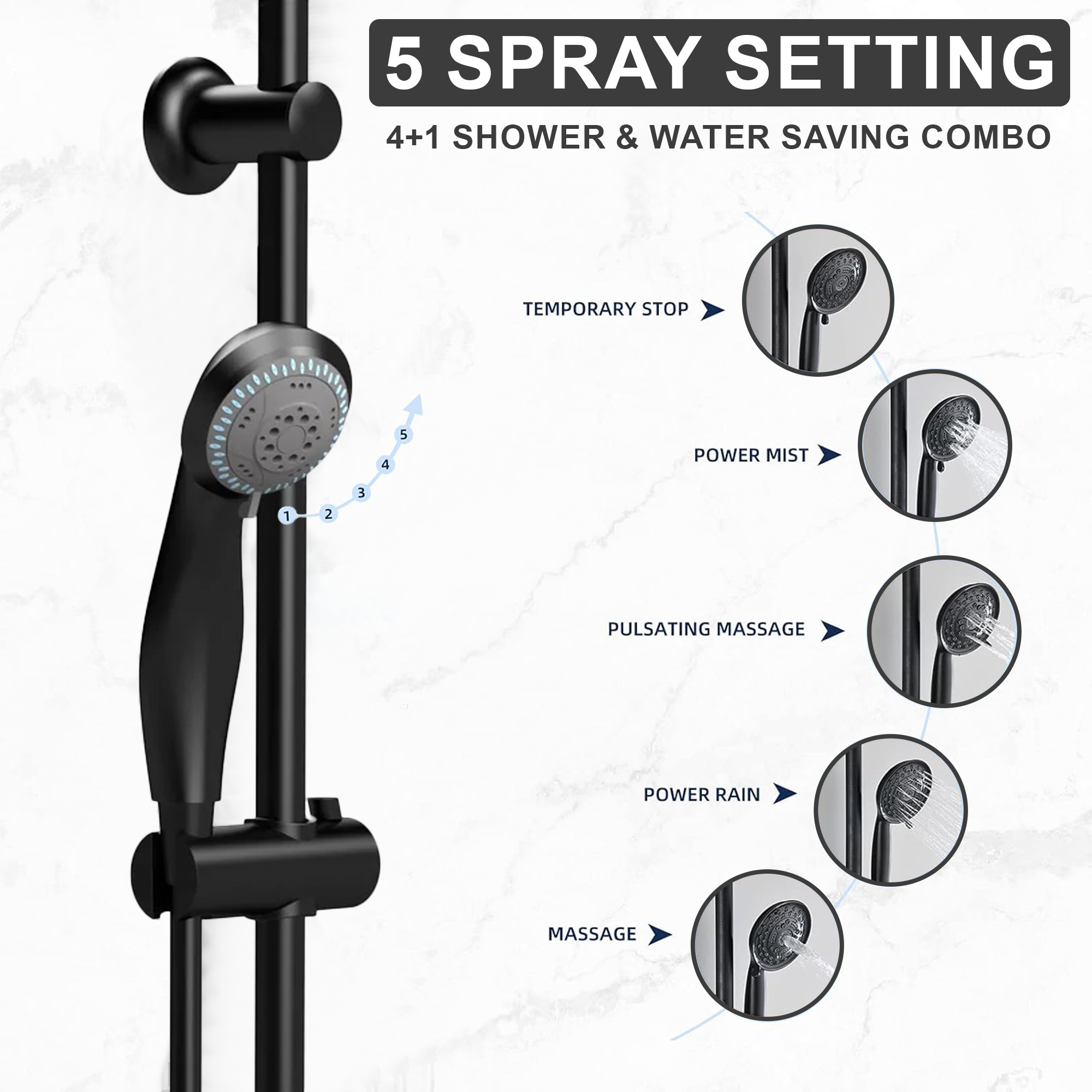 5 SPRAY SETTING

4+1 SHOWER & WATER SAVING COMBO

1 2 3 4 5

TEMPORARY STOP

POWER MIST

PULSATING MASSAGE

POWER RAIN

MASSAGE