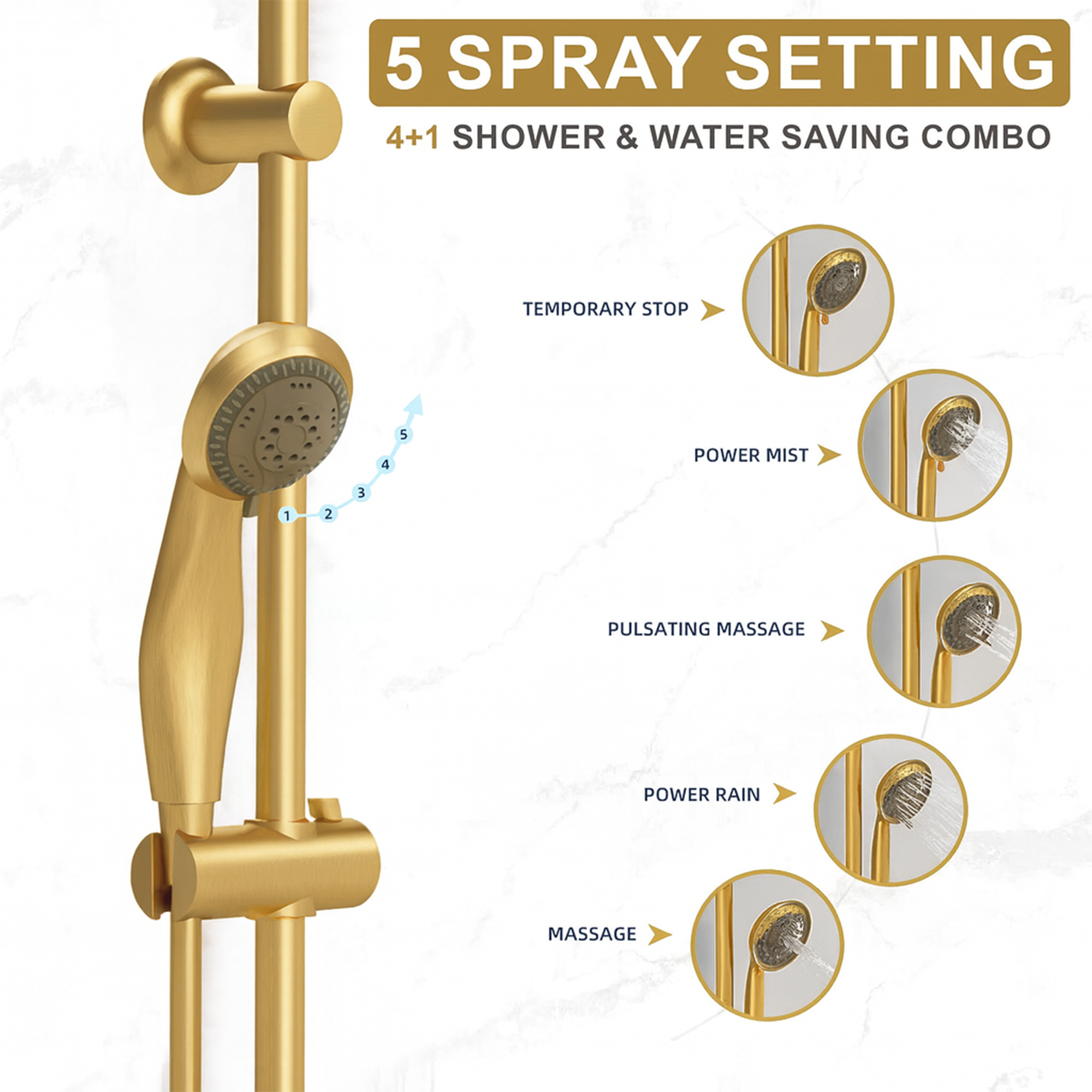 5 SPRAY SETTING

4+1 SHOWER & WATER SAVING COMBO

1 2 3 4 5

TEMPORARY STOP

POWER MIST

PULSATING MASSAGE

POWER RAIN

MASSAGE