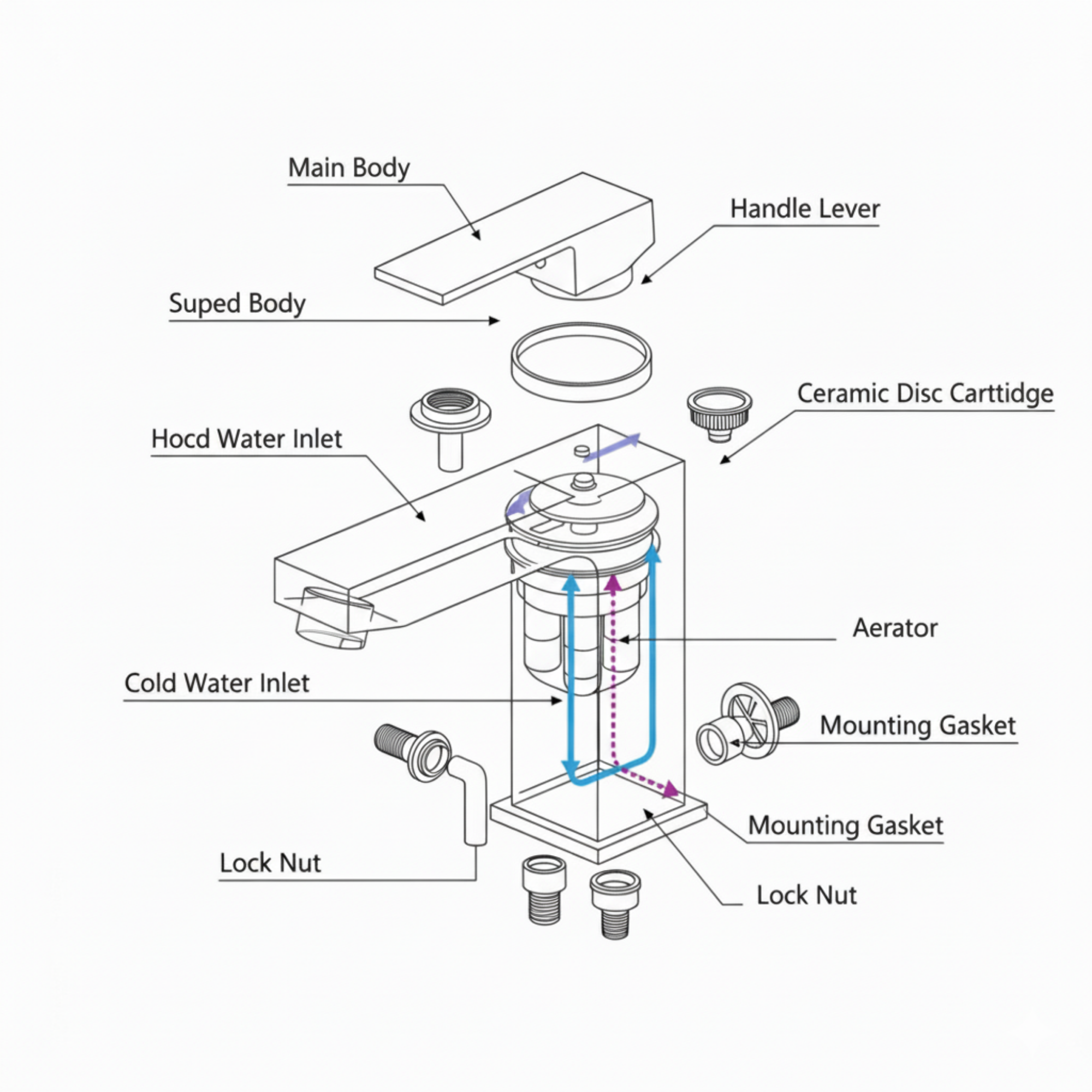 Main Body

Handle Lever

Suped Body

Ceramic Disc Carttidge

Hocd Water Inlet

Aerator

Cold Water Inlet

Mounting Gasket

Mounting Gasket

Lock Nut

Lock Nut