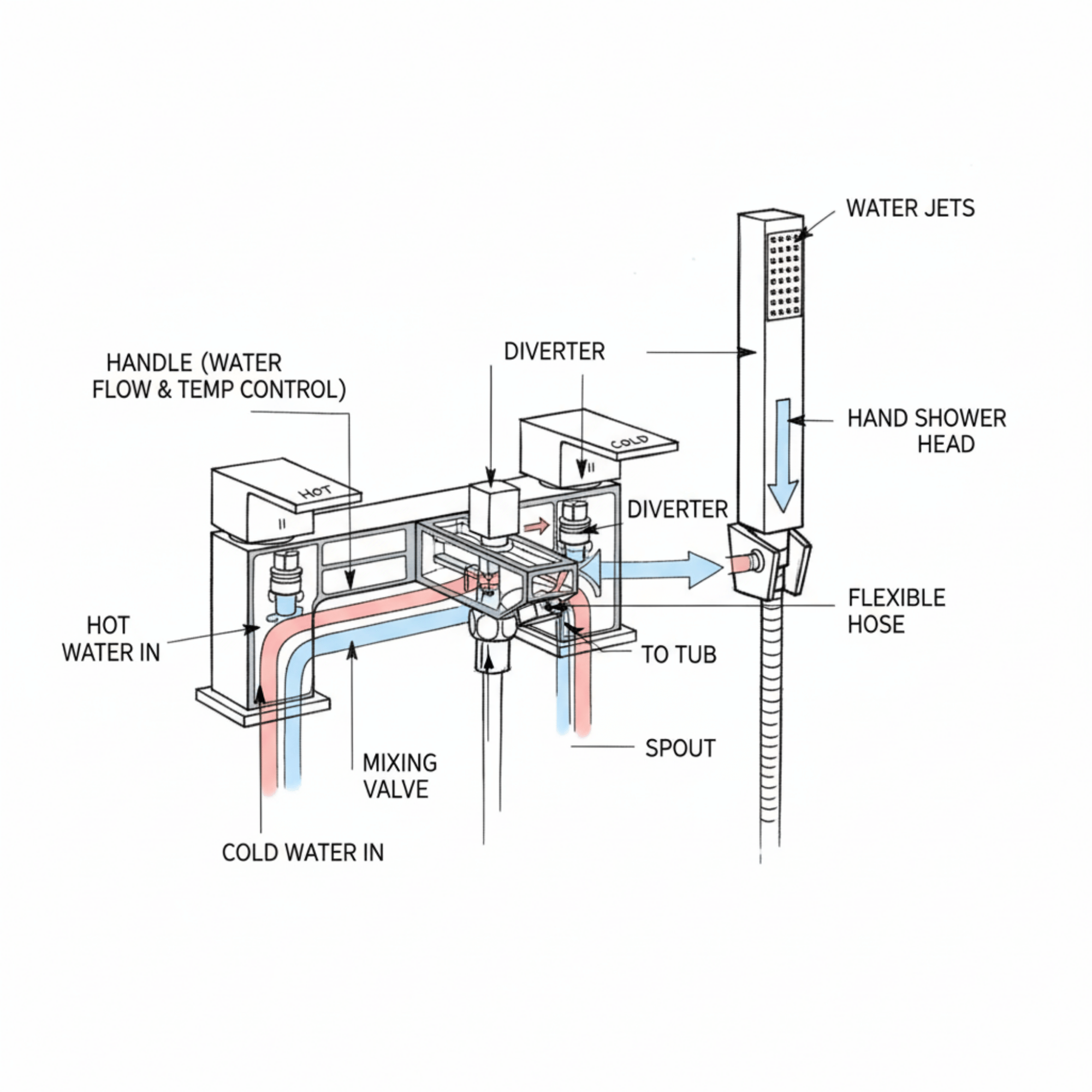 WATER JETS

HANDLE (WATER FLOW & TEMP CONTROL)

DIVERTER

HAND SHOWER HEAD

COLD

HOT

DIVERTER

FLEXIBLE HOSE

HOT WATER IN

TO TUB

SPOUT

MIXING VALVE

COLD WATER IN